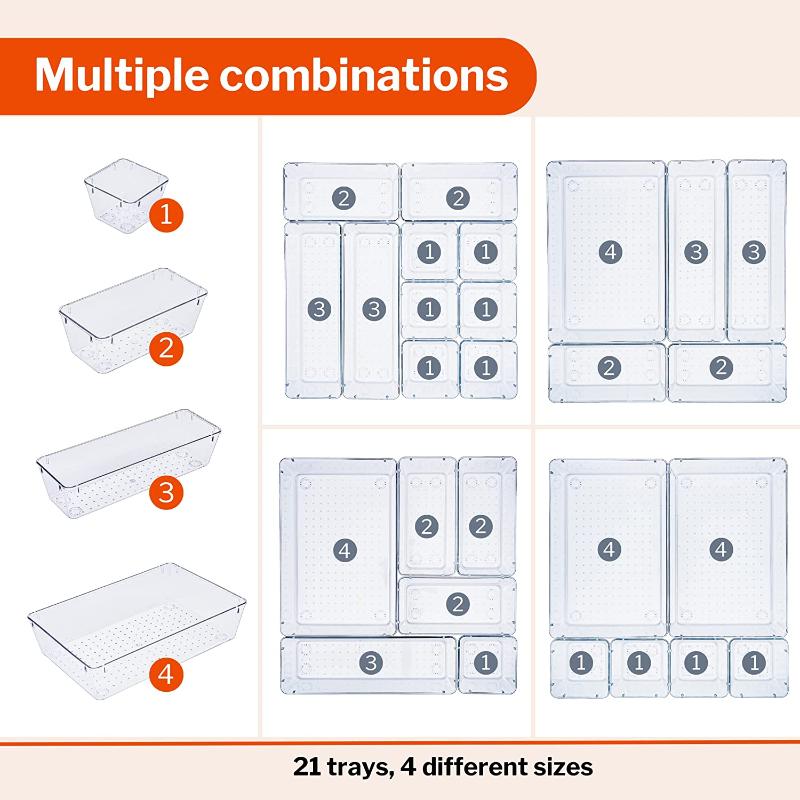 Multiple combinations

1

2

3

4

2 2
3 3 1 1
1 1
1 1

4 3 3
2 2

4 2 2
2
3 1

4 4
1 1 1 1

21 trays, 4 different sizes